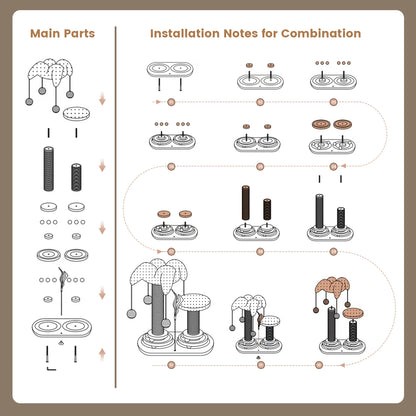 Main Parts

Installation Notes for Combination